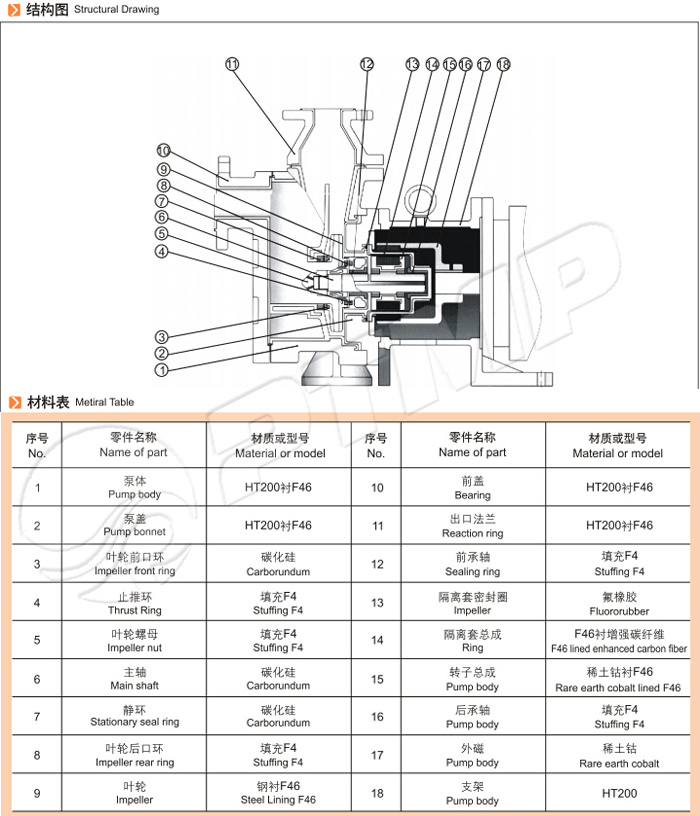 结构图 Structural Drawing

11 12 13 14 15 16 17 18

10
9
8
7
6
5
4
3
2
1

材料表 Metiral Table

| 序号 No. | 零件名称 Name of part | 材质或型号 Material or model | 序号 No. | 零件名称 Name of part | 材质或型号 Material or model |
|---|---|---|---|---|---|
| 1 | 泵体 Pump body | HT200衬F46 | 10 | 前盖 Bearing | HT200衬F46 |
| 2 | 泵盖 Pump bonnet | HT200衬F46 | 11 | 出口法兰 Reaction ring | HT200衬F46 |
| 3 | 叶轮前口环 Impeller front ring | 碳化硅 Carborundum | 12 | 前承轴 Sealing ring | 填充F4 Stuffing F4 |
| 4 | 止推环 Thrust Ring | 填充F4 Stuffing F4 | 13 | 隔离套密封圈 Impeller | 氟橡胶 Fluororubber |
| 5 | 叶轮螺母 Impeller nut | 填充F4 Stuffing F4 | 14 | 隔离套总成 Ring | F46衬增强碳纤维 F46 lined enhanced carbon fiber |
| 6 | 主轴 Main shaft | 碳化硅 Carborundum | 15 | 转子总成 Pump body | 稀土钴衬F46 Rare earth cobalt lined F46 |
| 7 | 静环 Stationary seal ring | 碳化硅 Carborundum | 16 | 后承轴 Pump body | 填充F4 Stuffing F4 |
| 8 | 叶轮后口环 Impeller rear ring | 填充F4 Stuffing F4 | 17 | 外磁 Pump body | 稀土钴 Rare earth cobalt |
| 9 | 叶轮 Impeller | 钢衬F46 Steel Lining F46 | 18 | 支架 Pump body | HT200 |